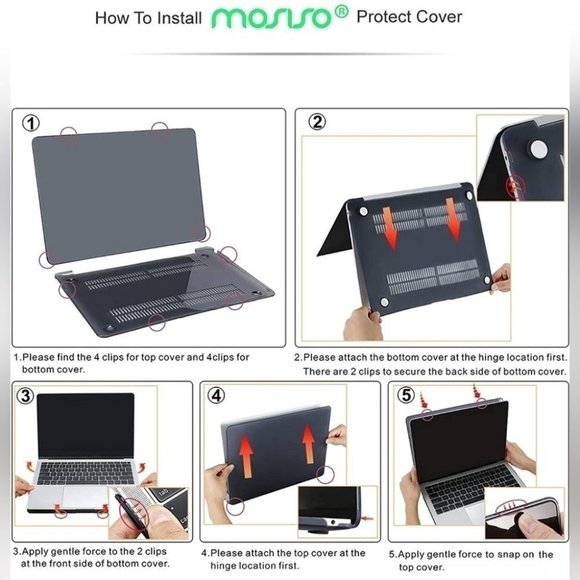 How To Install mosiso® Protect Cover

①

1.Please find the 4 clips for top cover and 4clips for bottom cover.

②

2.Please attach the bottom cover at the hinge location first. There are 2 clips to secure the back side of bottom cover.

③

tab

3.Apply gentle force to the 2 clips at the front side of bottom cover.

④

4.Please attach the top cover at the hinge location first.

⑤

5.Apply gentle force to snap on the top cover.